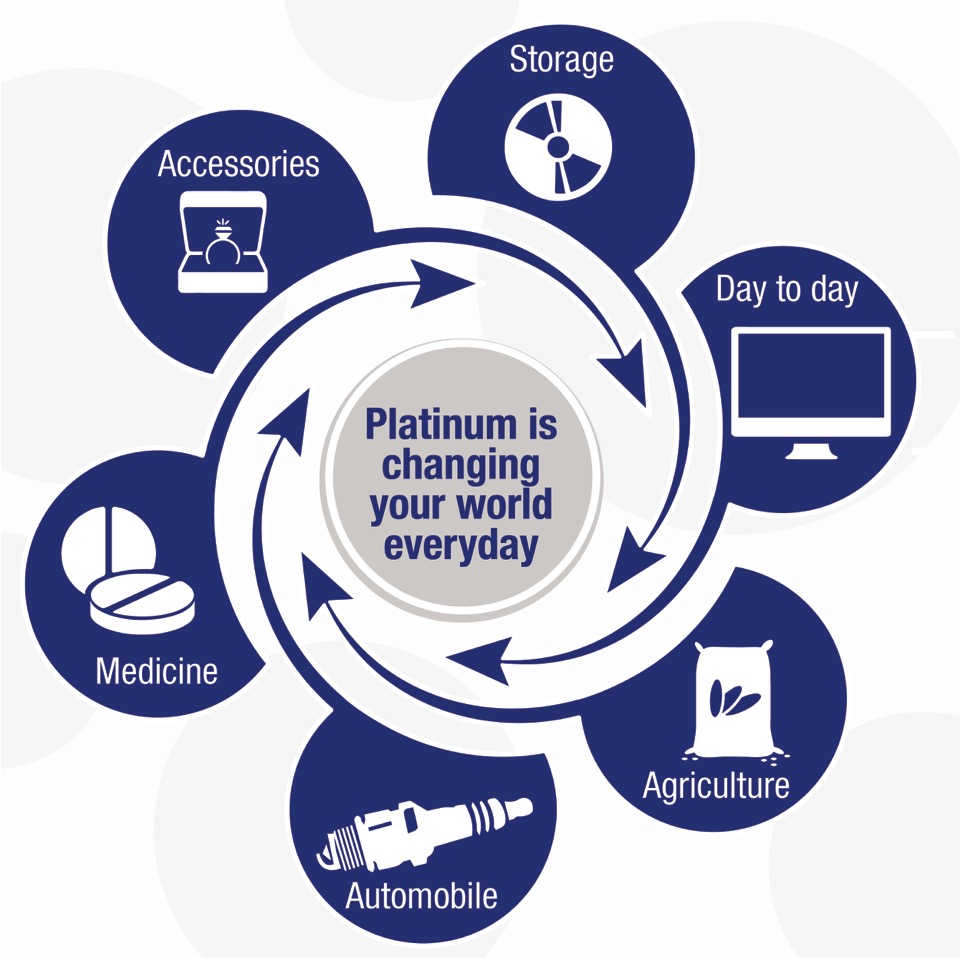 Platinum is changing your world everyday

Storage

Day to day

Agriculture

Automobile

Medicine

Accessories